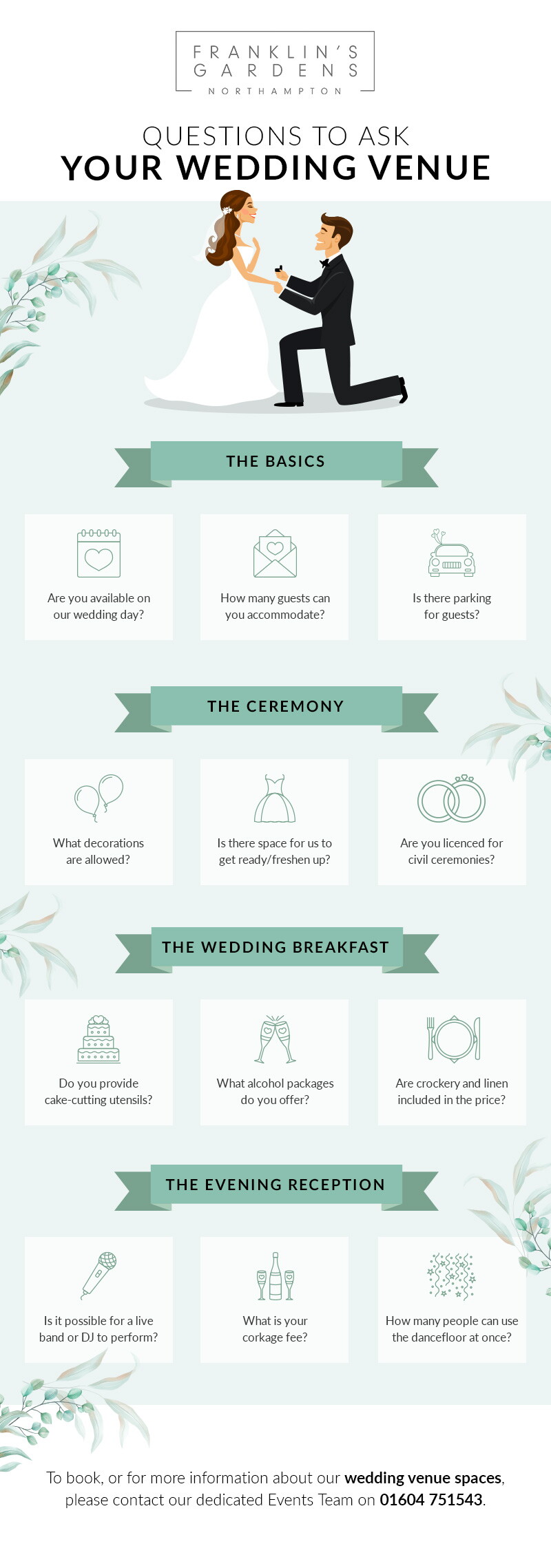 FRANKLIN'S GARDENS
NORTHAMPTON

QUESTIONS TO ASK
YOUR WEDDING VENUE

THE BASICS

Are you available on our wedding day?

How many guests can you accommodate?

Is there parking for guests?

THE CEREMONY

What decorations are allowed?

Is there space for us to get ready/freshen up?

Are you licenced for civil ceremonies?

THE WEDDING BREAKFAST

Do you provide cake-cutting utensils?

What alcohol packages do you offer?

Are crockery and linen included in the price?

THE EVENING RECEPTION

Is it possible for a live band or DJ to perform?

What is your corkage fee?

How many people can use the dancefloor at once?

To book, or for more information about our wedding venue spaces, please contact our dedicated Events Team on 01604 751543.