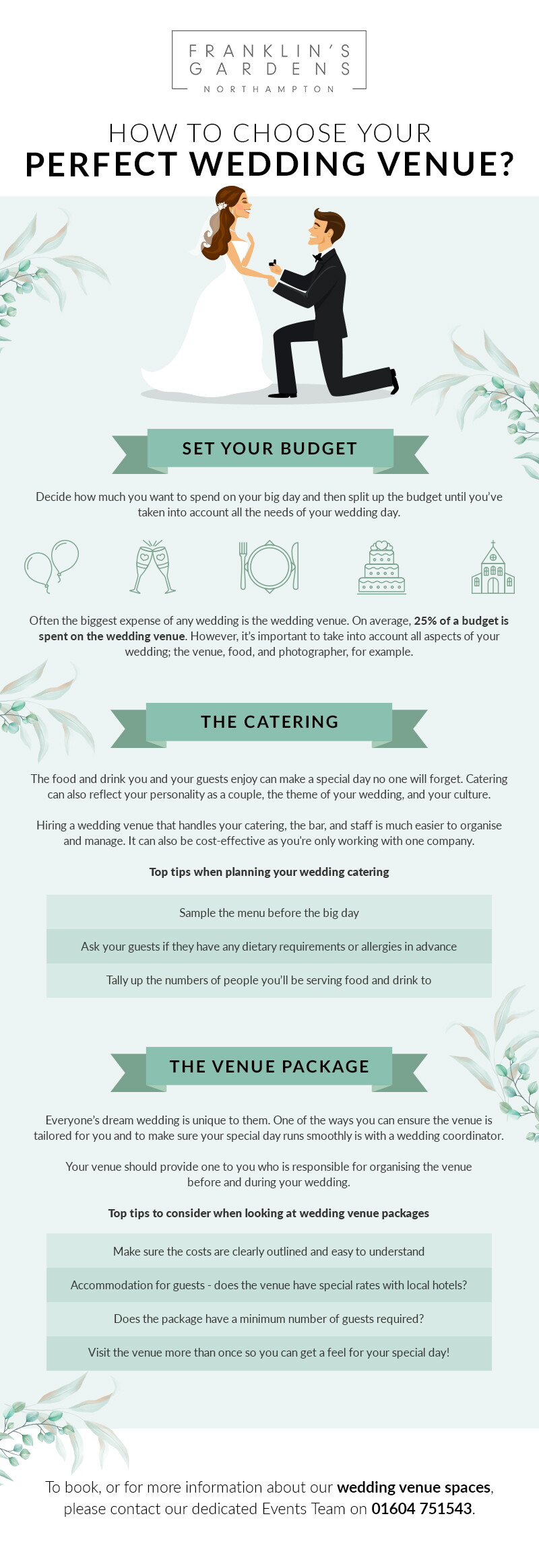 FRANKLIN'S GARDENS
NORTHAMPTON

HOW TO CHOOSE YOUR
PERFECT WEDDING VENUE?

SET YOUR BUDGET

Decide how much you want to spend on your big day and then split up the budget until you've taken into account all the needs of your wedding day.

Often the biggest expense of any wedding is the wedding venue. On average, 25% of a budget is spent on the wedding venue. However, it's important to take into account all aspects of your wedding; the venue, food, and photographer, for example.

THE CATERING

The food and drink you and your guests enjoy can make a special day no one will forget. Catering can also reflect your personality as a couple, the theme of your wedding, and your culture.

Hiring a wedding venue that handles your catering, the bar, and staff is much easier to organise and manage. It can also be cost-effective as you're only working with one company.

Top tips when planning your wedding catering

Sample the menu before the big day

Ask your guests if they have any dietary requirements or allergies in advance

Tally up the numbers of people you'll be serving food and drink to

THE VENUE PACKAGE

Everyone's dream wedding is unique to them. One of the ways you can ensure the venue is tailored for you and to make sure your special day runs smoothly is with a wedding coordinator.

Your venue should provide one to you who is responsible for organising the venue before and during your wedding.

Top tips to consider when looking at wedding venue packages

Make sure the costs are clearly outlined and easy to understand

Accommodation for guests - does the venue have special rates with local hotels?

Does the package have a minimum number of guests required?

Visit the venue more than once so you can get a feel for your special day!

To book, or for more information about our wedding venue spaces, please contact our dedicated Events Team on 01604 751543.