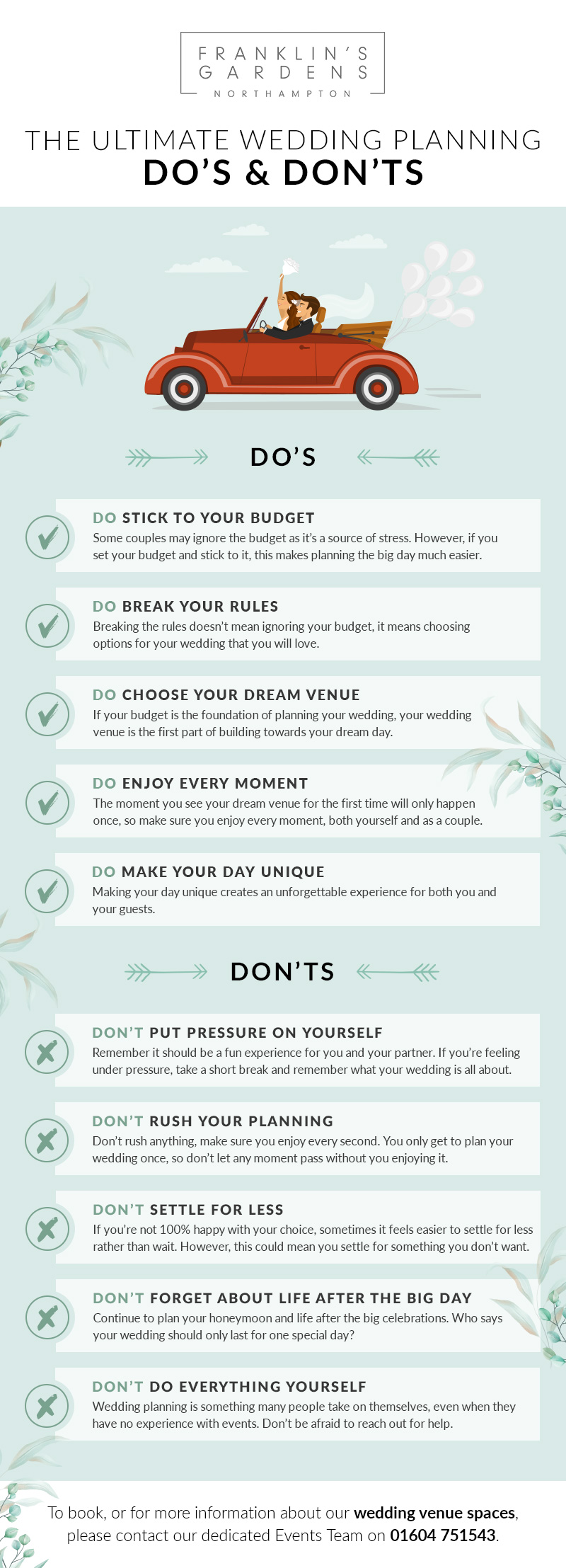 FRANKLIN'S GARDENS
NORTHAMPTON

THE ULTIMATE WEDDING PLANNING
DO'S & DON'TS

DO'S

DO STICK TO YOUR BUDGET
Some couples may ignore the budget as it's a source of stress. However, if you set your budget and stick to it, this makes planning the big day much easier.

DO BREAK YOUR RULES
Breaking the rules doesn't mean ignoring your budget, it means choosing options for your wedding that you will love.

DO CHOOSE YOUR DREAM VENUE
If your budget is the foundation of planning your wedding, your wedding venue is the first part of building towards your dream day.

DO ENJOY EVERY MOMENT
The moment you see your dream venue for the first time will only happen once, so make sure you enjoy every moment, both yourself and as a couple.

DO MAKE YOUR DAY UNIQUE
Making your day unique creates an unforgettable experience for both you and your guests.

DON'TS

DON'T PUT PRESSURE ON YOURSELF
Remember it should be a fun experience for you and your partner. If you're feeling under pressure, take a short break and remember what your wedding is all about.

DON'T RUSH YOUR PLANNING
Don't rush anything, make sure you enjoy every second. You only get to plan your wedding once, so don't let any moment pass without you enjoying it.

DON'T SETTLE FOR LESS
If you're not 100% happy with your choice, sometimes it feels easier to settle for less rather than wait. However, this could mean you settle for something you don't want.

DON'T FORGET ABOUT LIFE AFTER THE BIG DAY
Continue to plan your honeymoon and life after the big celebrations. Who says your wedding should only last for one special day?

DON'T DO EVERYTHING YOURSELF
Wedding planning is something many people take on themselves, even when they have no experience with events. Don't be afraid to reach out for help.

To book, or for more information about our wedding venue spaces, please contact our dedicated Events Team on 01604 751543.